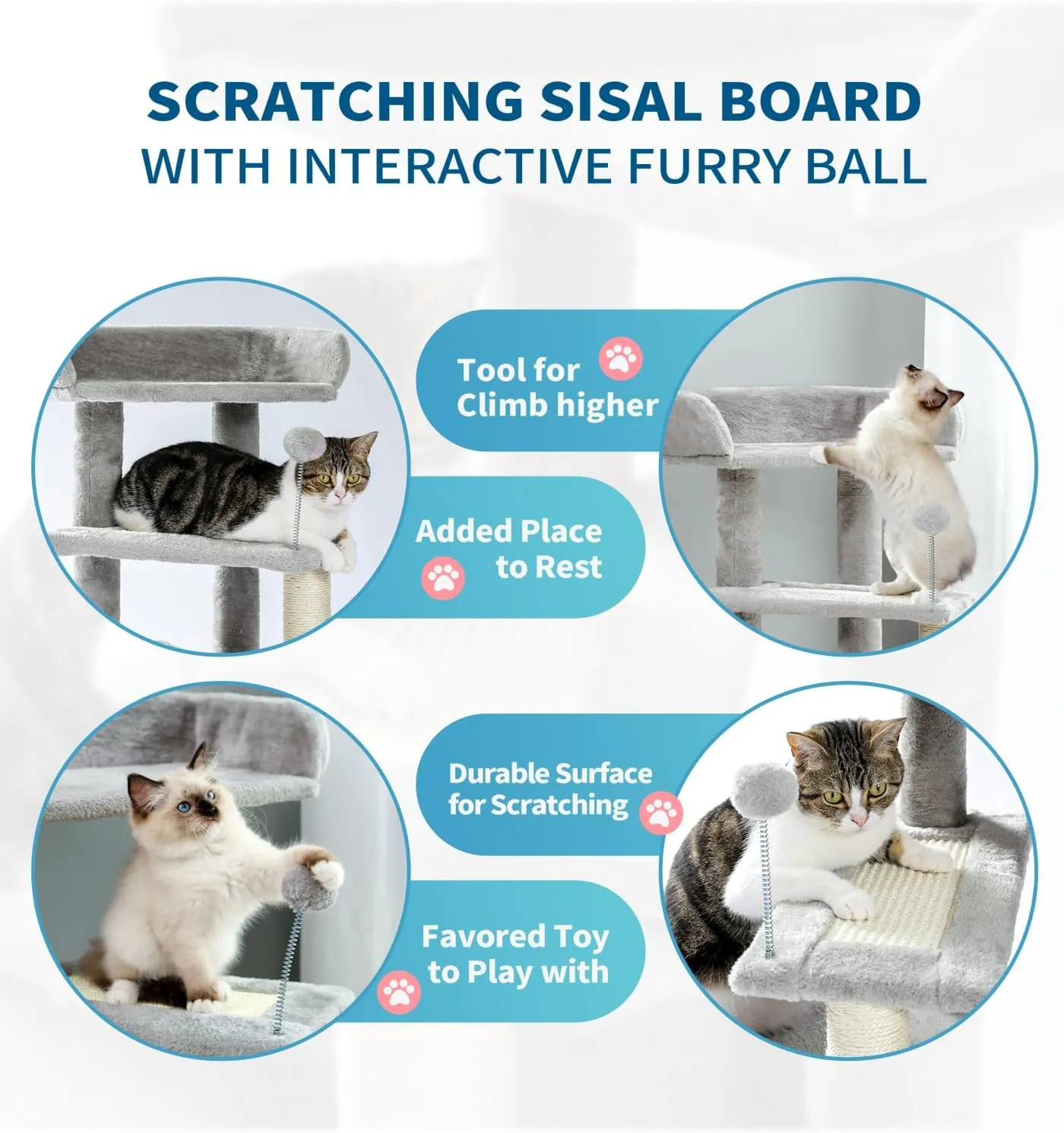 SCRATCHING SISAL BOARD
WITH INTERACTIVE FURRY BALL

Tool for Climb higher

Added Place to Rest

Durable Surface for Scratching

Favored Toy to Play with